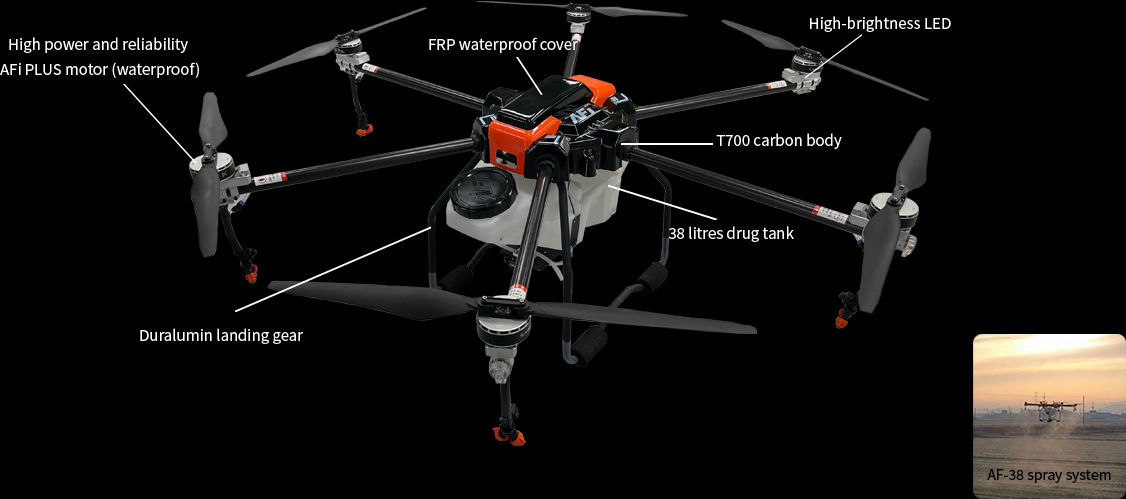 High power and reliability
AFi PLUS motor (waterproof)

FRP waterproof cover

High-brightness LED

T700 carbon body

38 litres drug tank

Duralumin landing gear

AF-38 spray system